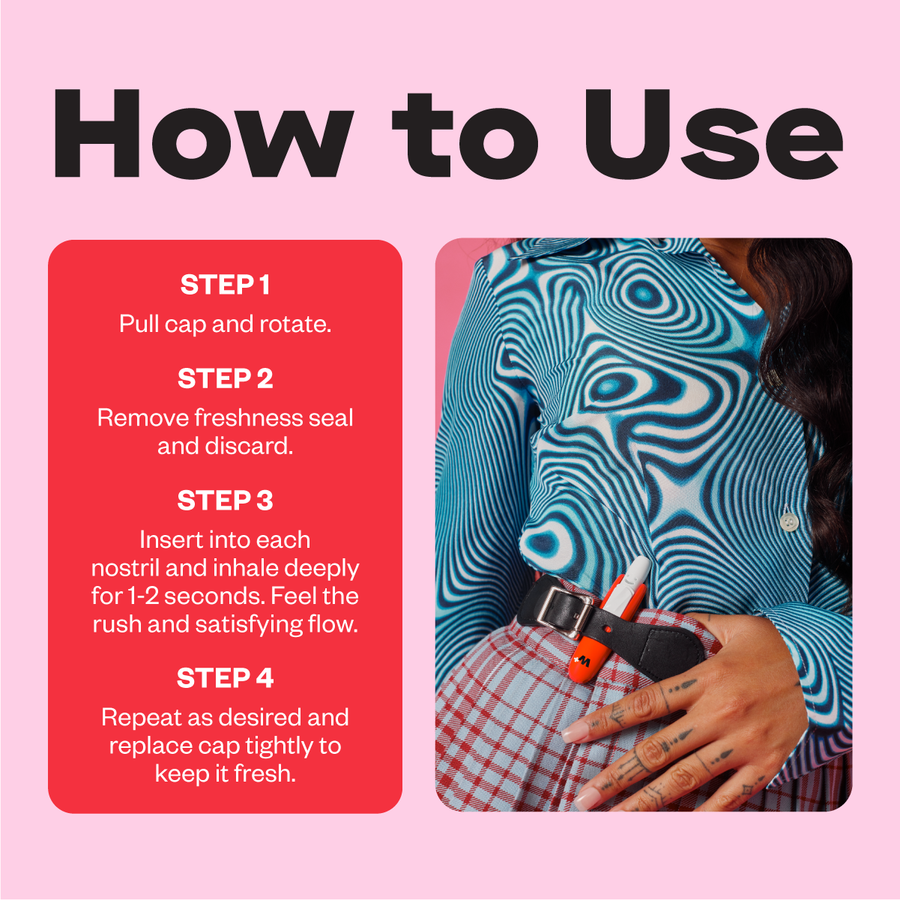 How to Use

STEP 1
Pull cap and rotate.

STEP 2
Remove freshness seal and discard.

STEP 3
Insert into each nostril and inhale deeply for 1-2 seconds. Feel the rush and satisfying flow.

STEP 4
Repeat as desired and replace cap tightly to keep it fresh.